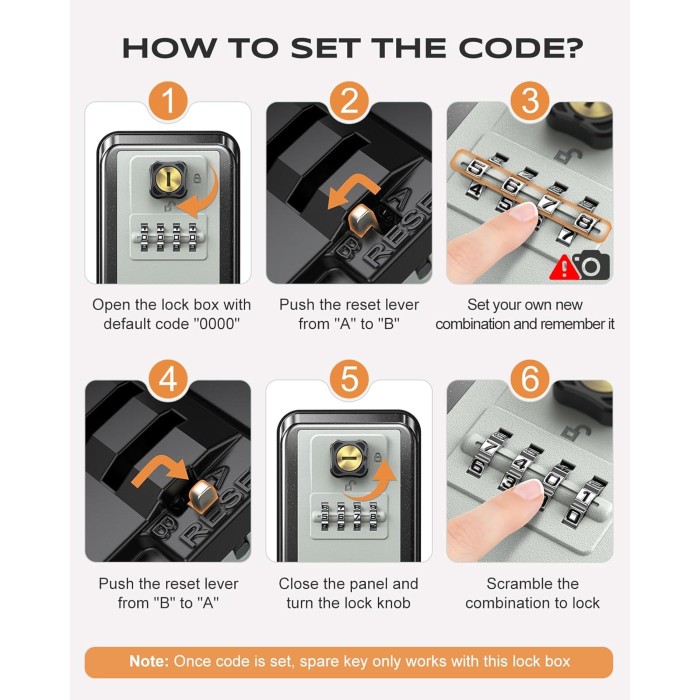 HOW TO SET THE CODE?

1

Open the lock box with default code "0000"

2

A
B
RESE

Push the reset lever from "A" to "B"

3

5 6 7 8

Set your own new combination and remember it

4

A
B
RESE

Push the reset lever from "B" to "A"

5

Close the panel and turn the lock knob

6

7 4 0 1

Scramble the combination to lock

Note: Once code is set, spare key only works with this lock box