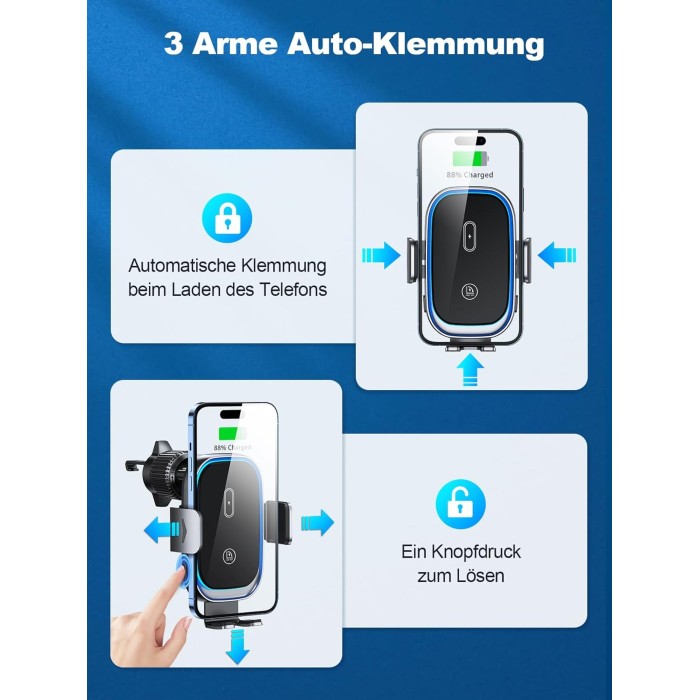 3 Arme Auto-Klemmung

Automatische Klemmung beim Laden des Telefons

88% Charged

88% Charged

Ein Knopfdruck zum Lösen