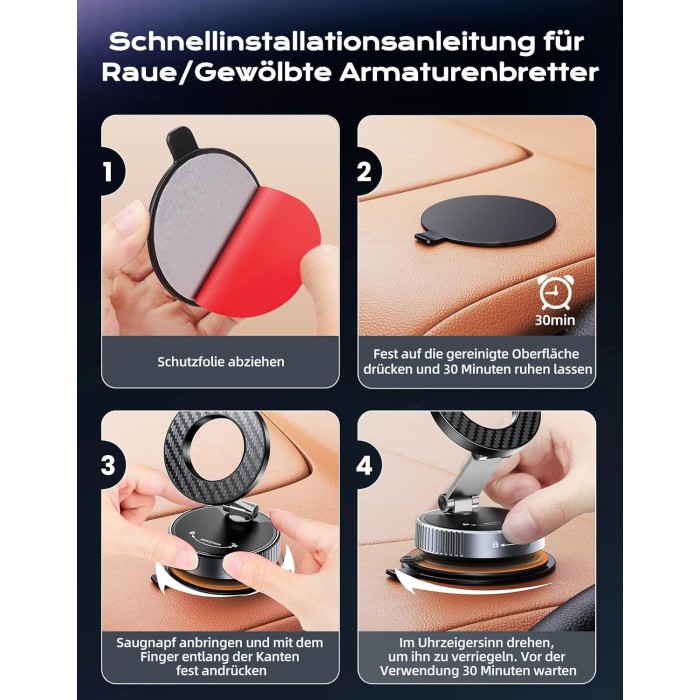 Schnellinstallationsanleitung für Raue/Gewölbte Armaturenbretter

1

Schutzfolie abziehen

2

30min

Fest auf die gereinigte Oberfläche drücken und 30 Minuten ruhen lassen

3

Saugnapf anbringen und mit dem Finger entlang der Kanten fest andrücken

4

Im Uhrzeigersinn drehen, um ihn zu verriegeln. Vor der Verwendung 30 Minuten warten